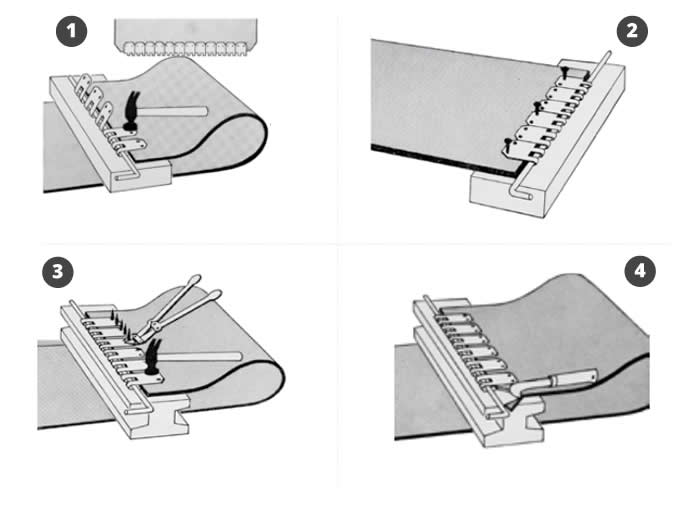 1

2

3

4